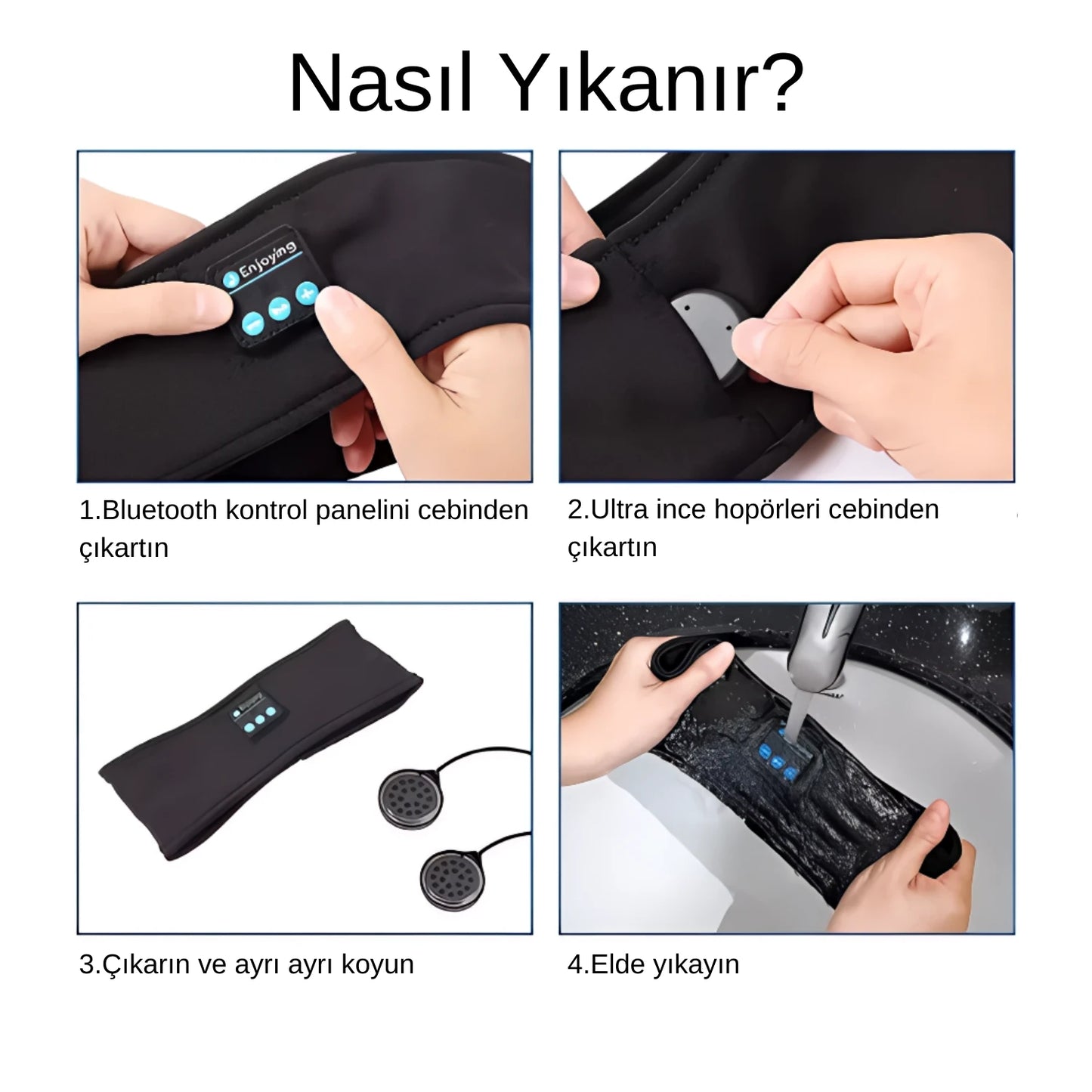 Nasıl Yıkanır?

Enjoying

1.Bluetooth kontrol panelini cebinden çıkartın

2.Ultra ince hopörleri cebinden çıkartın

3.Çıkarın ve ayrı ayrı koyun

4.Elde yıkayın